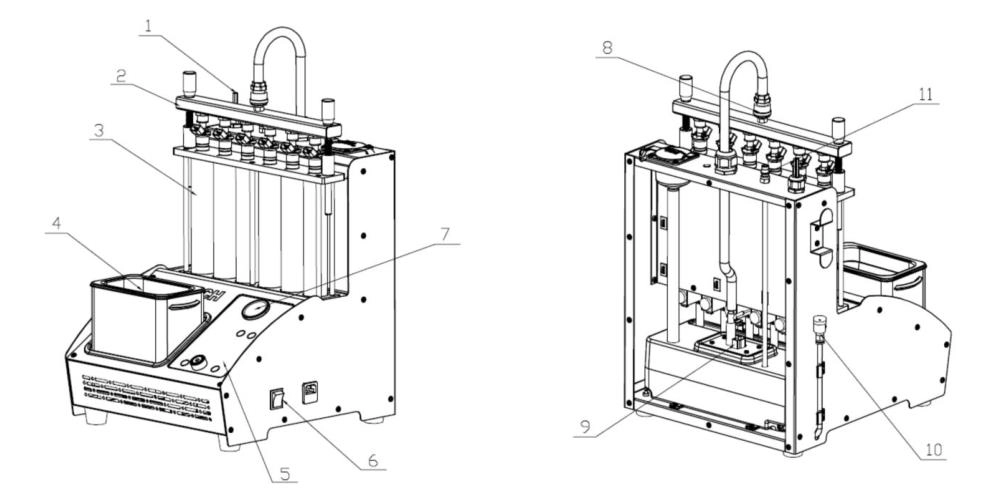 1
2
3
4
7
5
6
8
11
9
10