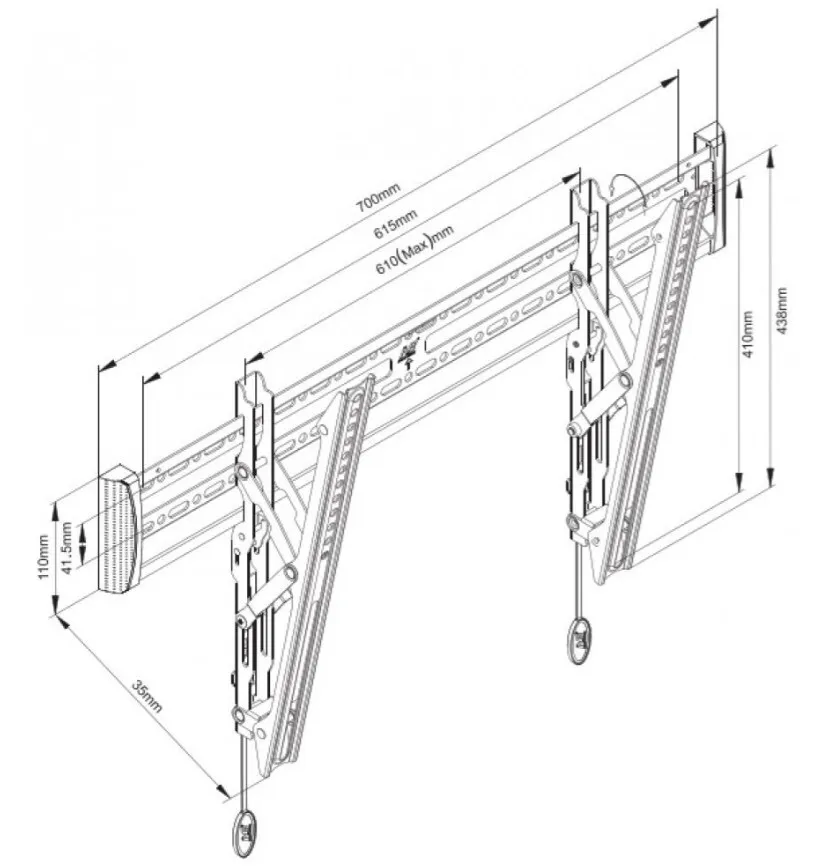 700mm
615mm
610(Max)mm
410mm
438mm
110mm
41.5mm
35mm