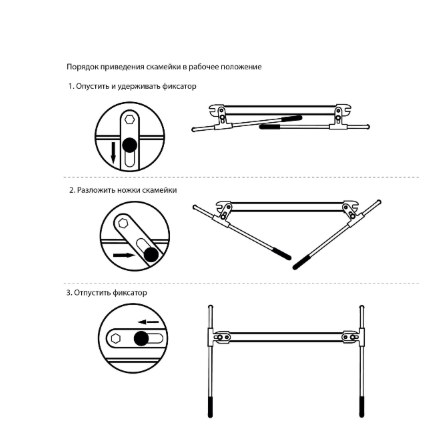 Порядок приведения скамейки в рабочее положение

1. Опустить и удерживать фиксатор

2. Разложить ножки скамейки

3. Отпустить фиксатор