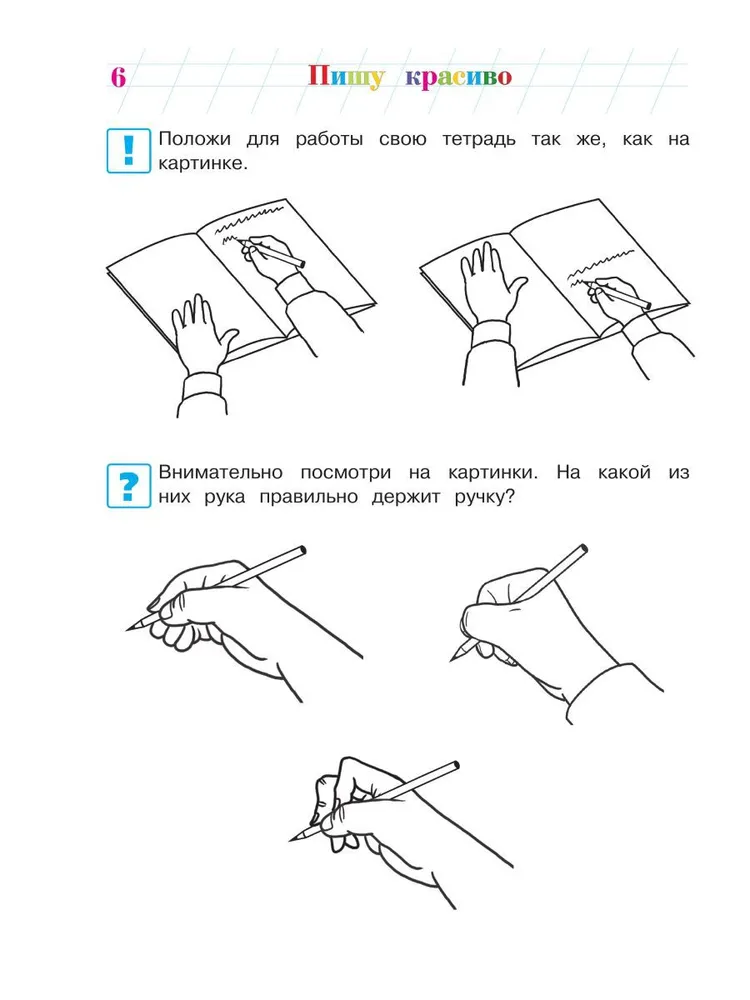 6 Пишу красиво

!

Положи для работы свою тетрадь так же, как на картинке.

?

Внимательно посмотри на картинки. На какой из них рука правильно держит ручку?